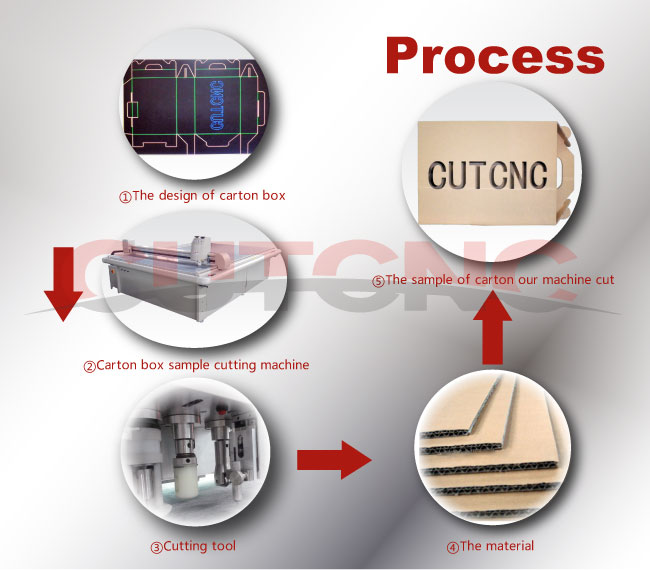 Process

CUTCNC

①The design of carton box

CUTCNC

CUTCNC

⑤The sample of carton our machine cut

②Carton box sample cutting machine

③Cutting tool

④The material